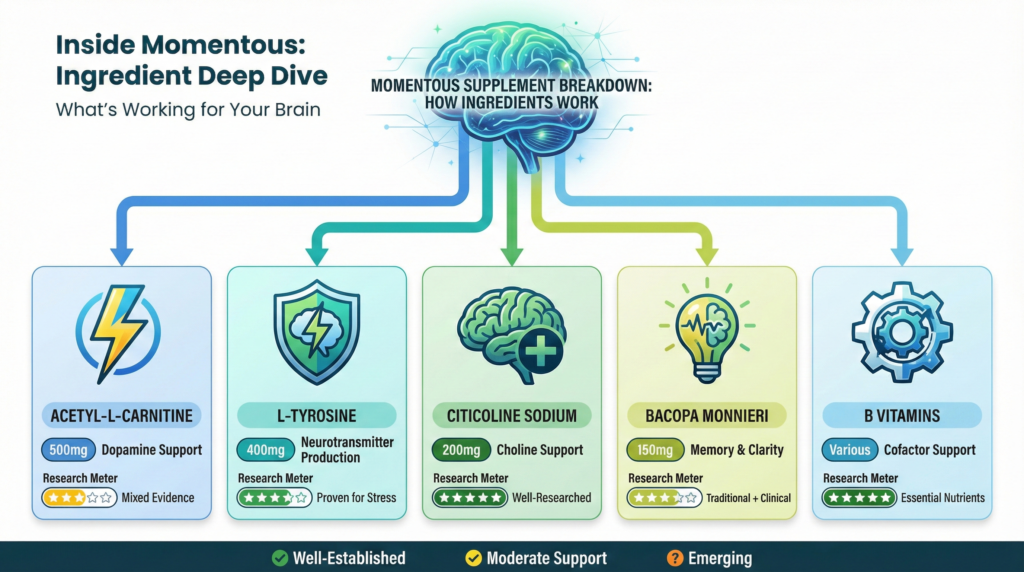 Inside Momentous: Ingredient Deep Dive

What's Working for Your Brain

MOMENTOUS SUPPLEMENT BREAKDOWN: HOW INGREDIENTS WORK

ACETYL-L-CARNITINE

500mg Dopamine Support

Research Meter

Mixed Evidence

L-TYROSINE

400mg Neurotransmitter Production

Research Meter

Proven for Stress

CITICOLINE SODIUM

200mg Choline Support

Research Meter

Well-Researched

BACOPA MONNIERI

150mg Memory & Clarity

Research Meter

Traditional + Clinical

B VITAMINS

Various Cofactor Support

Research Meter

Essential Nutrients

Well-Established Moderate Support Emerging